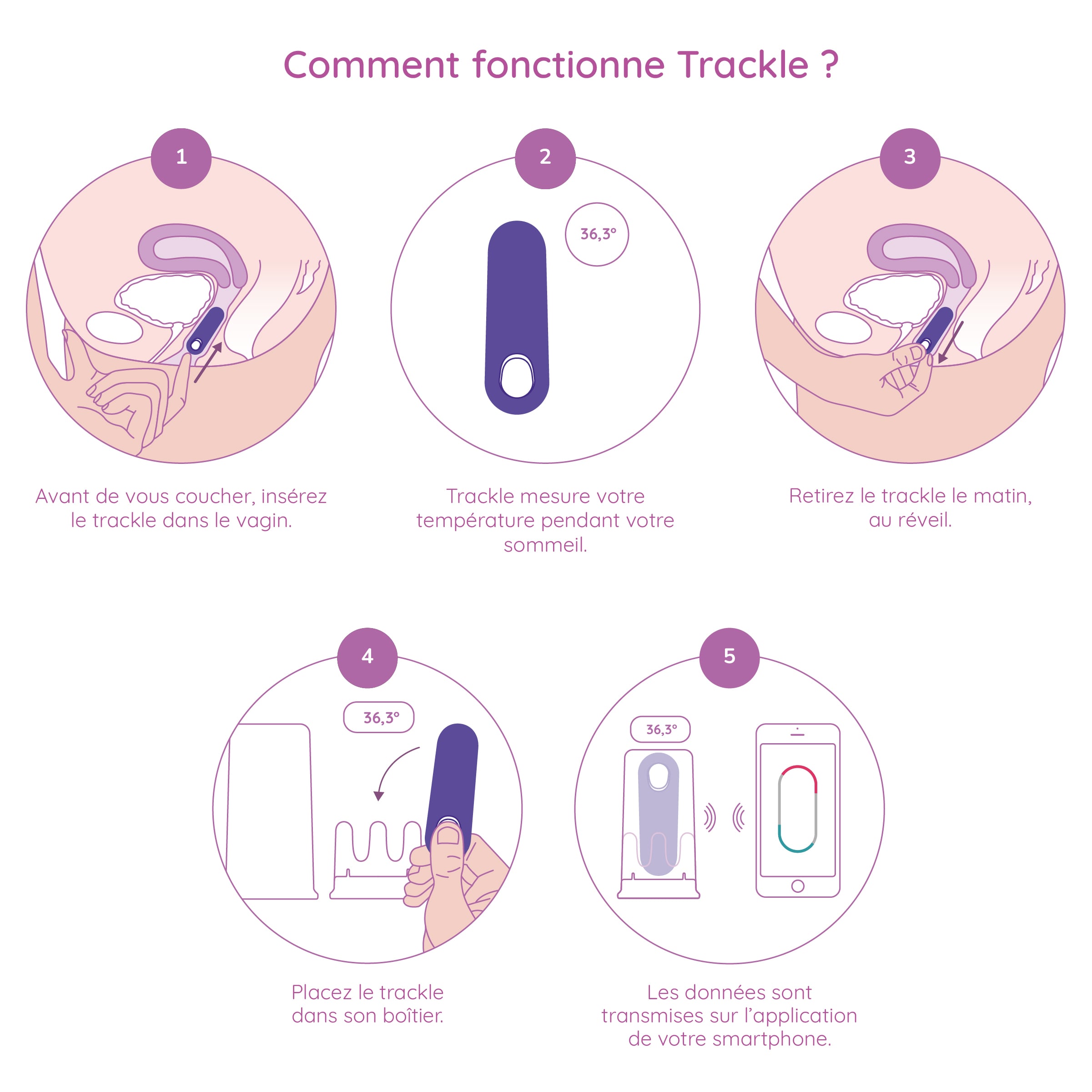 Comment fonctionne Trackle ?

1

Avant de vous coucher, insérez le trackle dans le vagin.

2

36,3°

Trackle mesure votre température pendant votre sommeil.

3

Retirez le trackle le matin, au réveil.

4

36,3°

Placez le trackle dans son boîtier.

5

36,3°

Les données sont transmises sur l'application de votre smartphone.